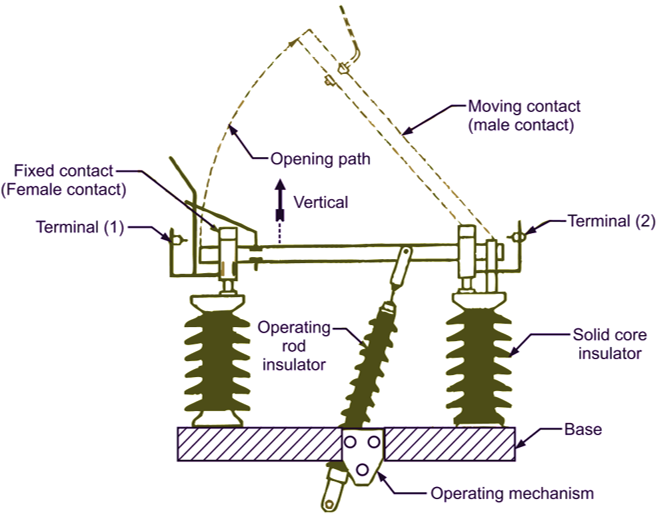 Moving contact
(male contact)

Opening path

Fixed contact
(Female contact)

Vertical

Terminal (1)

Terminal (2)

Operating
rod
insulator

Solid core
insulator

Base

Operating mechanism